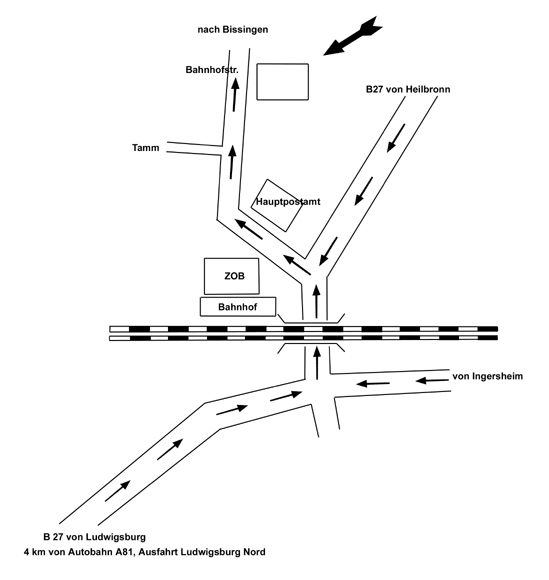 nach Bissingen

Bahnhofstr.

B27 von Heilbronn

Tamm

Hauptpostamt

ZOB

Bahnhof

von Ingersheim

B 27 von Ludwigsburg
4 km von Autobahn A81, Ausfahrt Ludwigsburg Nord